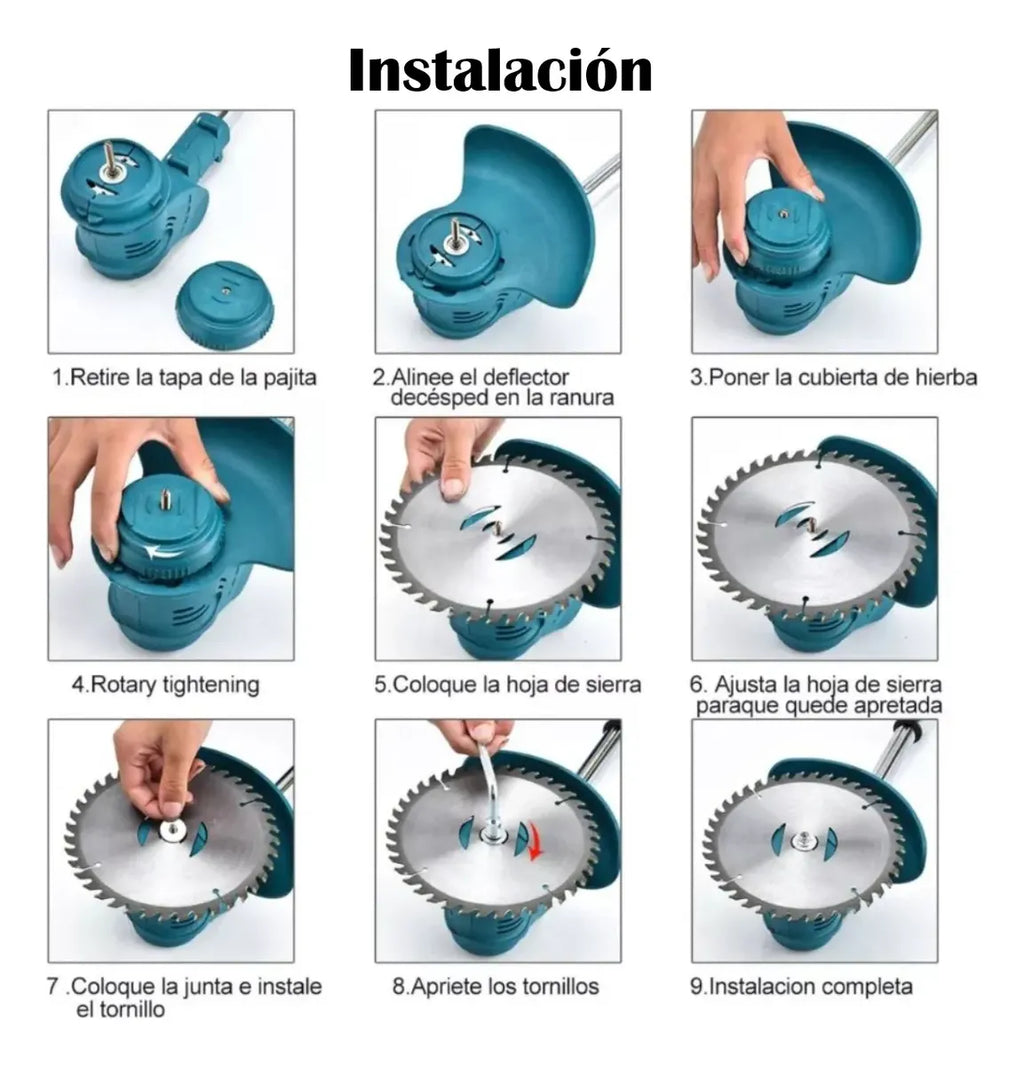 Instalación

1.Retire la tapa de la pajita

2.Alinee el deflector decésped en la ranura

3.Poner la cubierta de hierba

4.Rotary tightening

5.Coloque la hoja de sierra

6. Ajusta la hoja de sierra paraque quede apretada

7 .Coloque la junta e instale el tornillo

8.Apriete los tornillos

9.Instalacion completa